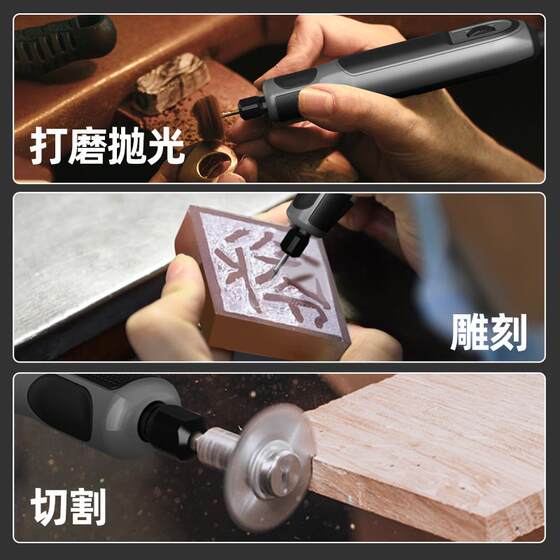 打磨抛光

雕刻

切割