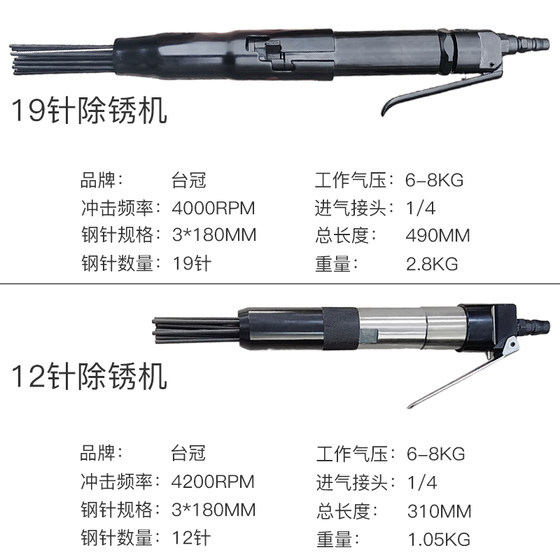 19针除锈机

品牌： 台冠
冲击频率：4000RPM
钢针规格：3*180MM
钢针数量：19针

工作气压：6-8KG
进气接头：1/4
总长度： 490MM
重量： 2.8KG

12针除锈机

品牌： 台冠
冲击频率：4200RPM
钢针规格：3*180MM
钢针数量：12针

工作气压：6-8KG
进气接头：1/4
总长度： 310MM
重量： 1.05KG