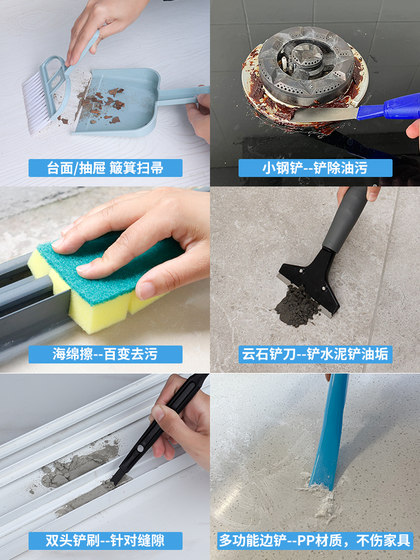 台面/抽屉 簸箕扫帚

小钢铲--铲除油污

海绵擦--百变去污

云石铲刀--铲水泥铲油垢

双头铲刷--针对缝隙

多功能边铲--PP材质，不伤家具