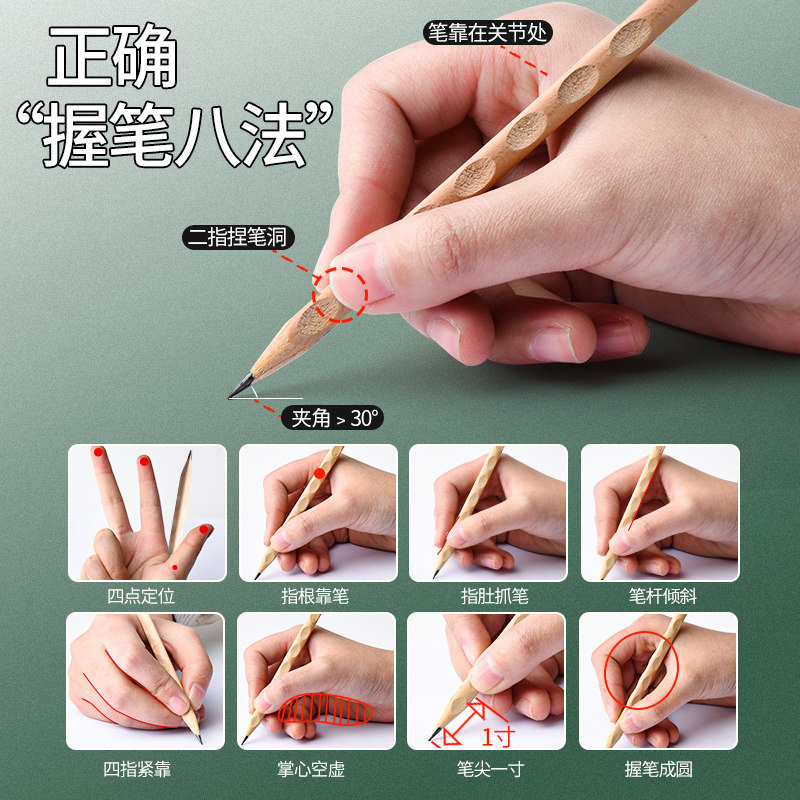 正确
“握笔八法”

笔靠在关节处

二指捏笔洞

夹角 > 30°

四点定位

指根靠笔

指肚抓笔

笔杆倾斜

四指紧靠

掌心空虚

1寸

笔尖一寸

握笔成圆