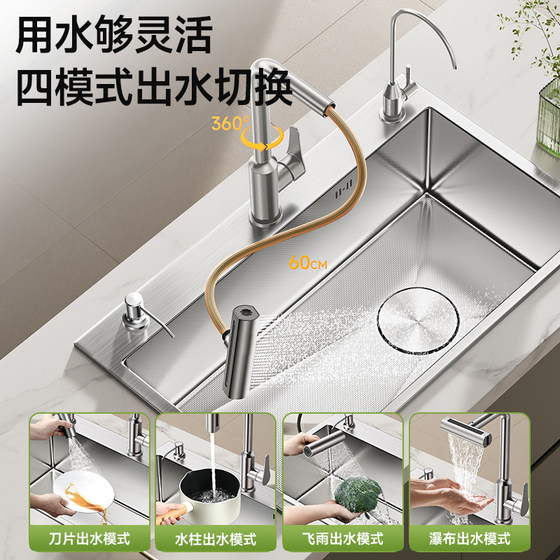 用水够灵活
四模式出水切换

360°

60CM

刀片出水模式

水柱出水模式

飞雨出水模式

瀑布出水模式