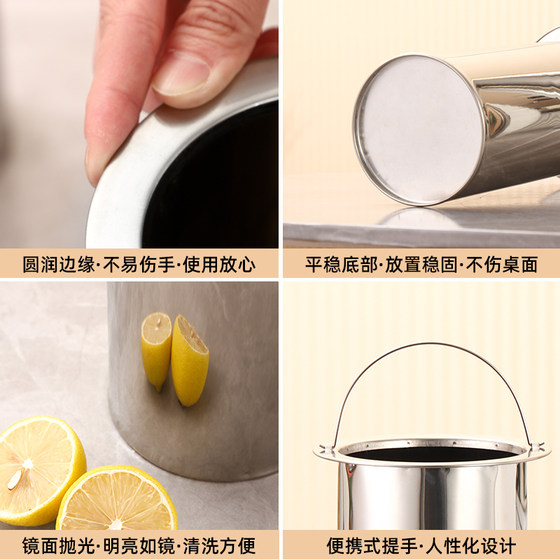 圆润边缘·不易伤手·使用放心

平稳底部·放置稳固·不伤桌面

镜面抛光·明亮如镜·清洗方便

便携式提手·人性化设计