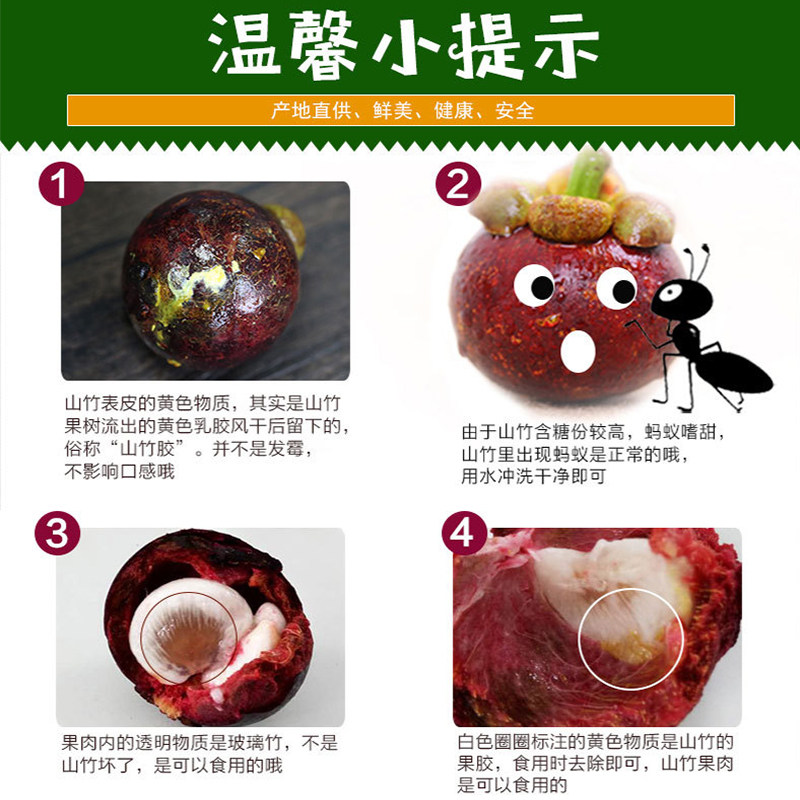 温馨小提示

产地直供、鲜美、健康、安全

1

山竹表皮的黄色物质，其实是山竹果树流出的黄色乳胶风干后留下的，俗称“山竹胶”。并不是发霉，不影响口感哦

2

由于山竹含糖份较高，蚂蚁嗜甜，山竹里出现蚂蚁是正常的哦，用水冲洗干净即可

3

果肉内的透明物质是玻璃竹，不是山竹坏了，是可以食用的哦

4

白色圈圈标注的黄色物质是山竹的果胶，食用时去除即可，山竹果肉是可以食用的