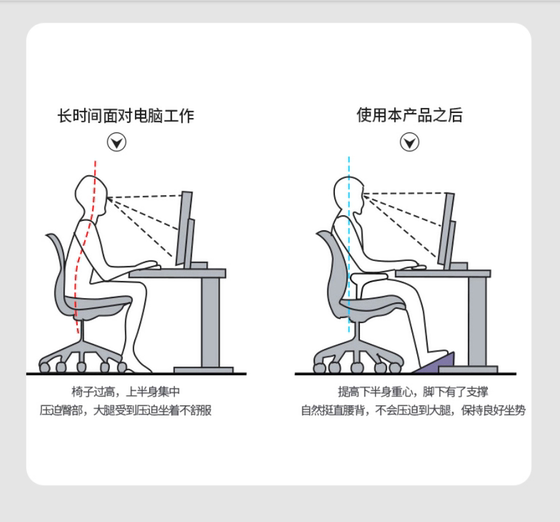 长时间面对电脑工作

椅子过高，上半身集中
压迫臀部，大腿受到压迫坐着不舒服

使用本产品之后

提高下半身重心，脚下有了支撑
自然挺直腰背，不会压迫到大腿，保持良好坐势