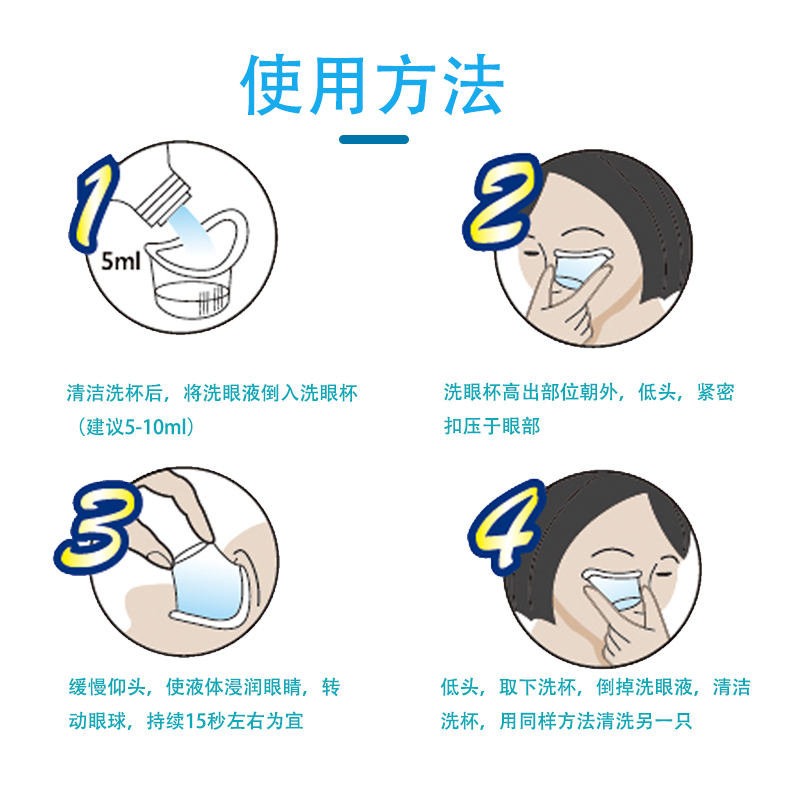 使用方法

1

5ml

清洁洗杯后，将洗眼液倒入洗眼杯（建议5-10ml）

2

洗眼杯高出部位朝外，低头，紧密扣压于眼部

3

缓慢仰头，使液体浸润眼睛，转动眼球，持续15秒左右为宜

4

低头，取下洗杯，倒掉洗眼液，清洁洗杯，用同样方法清洗另一只