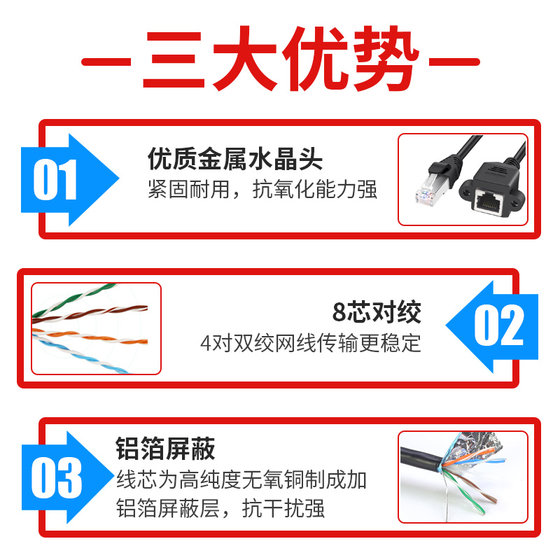 —三大优势—

01
优质金属水晶头
紧固耐用，抗氧化能力强

8芯对绞
4对双绞网线传输更稳定
02

03
铝箔屏蔽
线芯为高纯度无氧铜制成加铝箔屏蔽层，抗干扰强