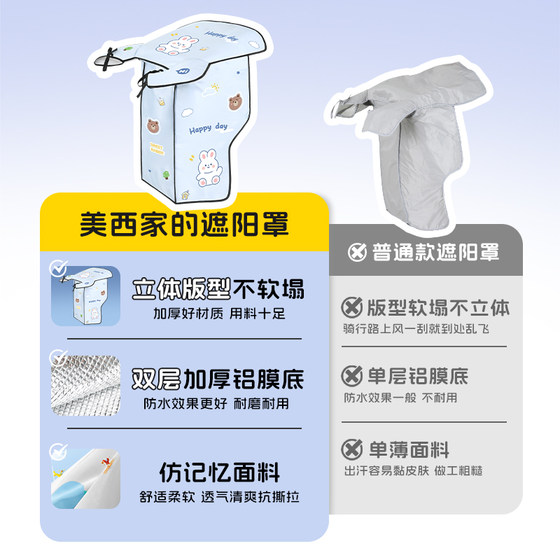 Happy day

Happy day

美西家的遮阳罩

立体版型不软塌
加厚好材质 用料十足

双层加厚铝膜底
防水效果更好 耐磨耐用

仿记忆面料
舒适柔软 透气清爽抗撕拉

普通款遮阳罩

版型软塌不立体
骑行路上风一刮就到处乱飞

单层铝膜底
防水效果一般 不耐用

单薄面料
出汗容易黏皮肤 做工粗糙