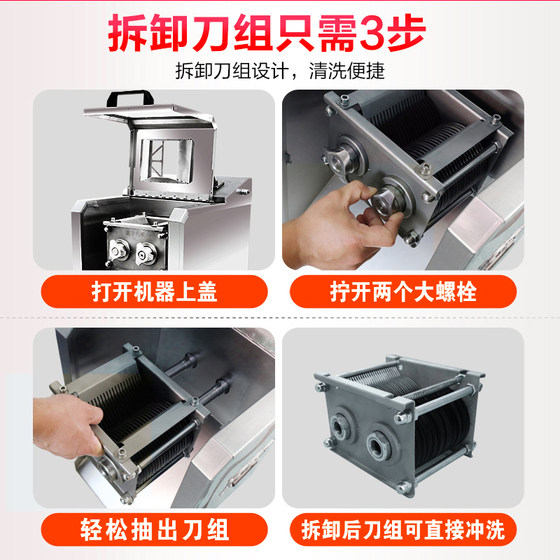 拆卸刀组只需3步

拆卸刀组设计，清洗便捷

打开机器上盖

拧开两个大螺栓

轻松抽出刀组

拆卸后刀组可直接冲洗