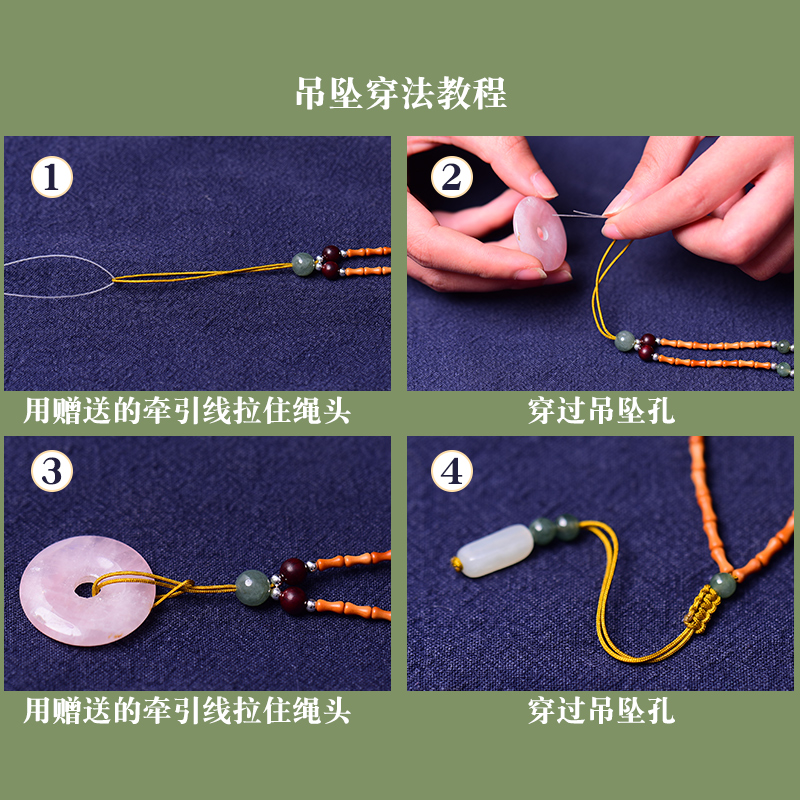 吊坠穿法教程

1

用赠送的牵引线拉住绳头

2

穿过吊坠孔

3

用赠送的牵引线拉住绳头

4

穿过吊坠孔