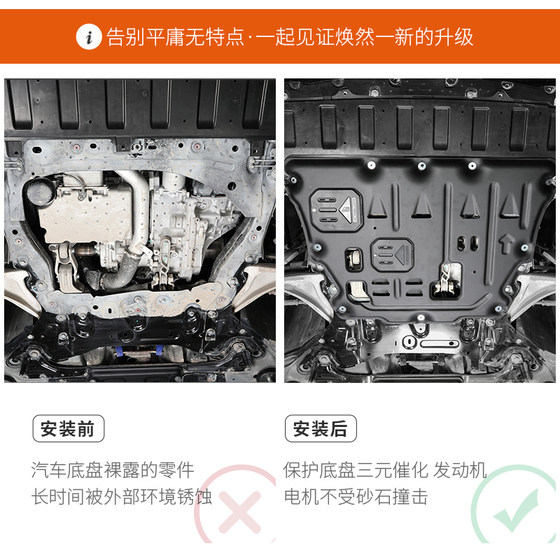 i 告别平庸无特点·一起见证焕然一新的升级

安装前

汽车底盘裸露的零件
长时间被外部环境锈蚀

安装后

保护底盘三元催化 发动机
电机不受砂石撞击