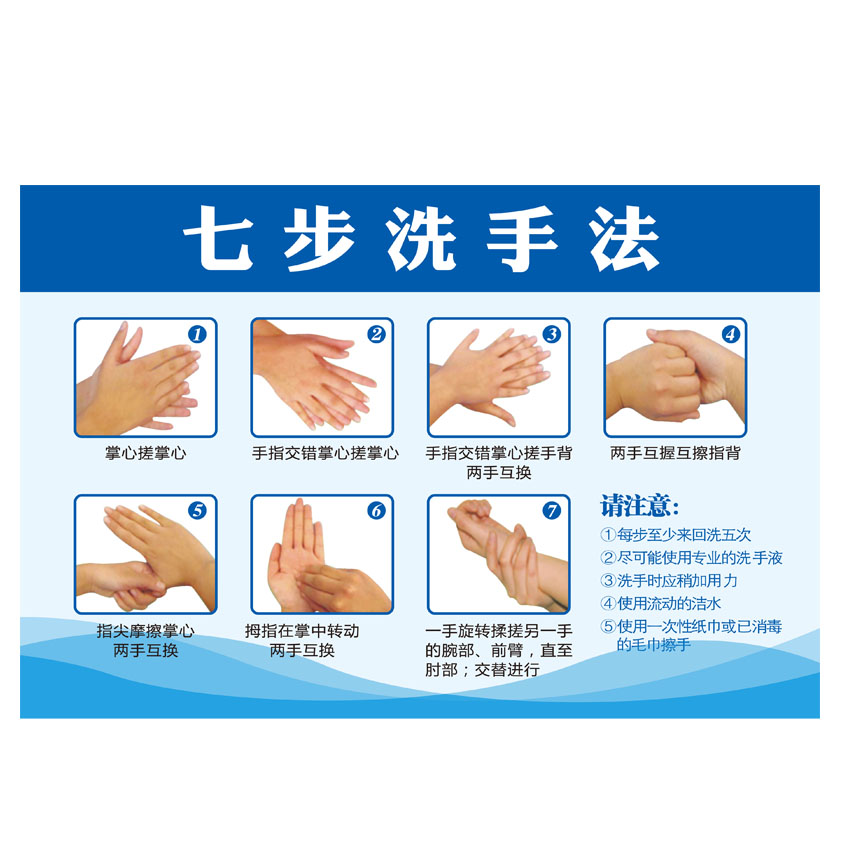 七步洗手法

1
掌心搓掌心

2
手指交错掌心搓掌心

3
手指交错掌心搓手背
两手互换

4
两手互握互擦指背

5
指尖摩擦掌心
两手互换

6
拇指在掌中转动
两手互换

7
一手旋转揉搓另一手的腕部、前臂，直至肘部；交替进行

请注意:
①每步至少来回洗五次
②尽可能使用专业的洗手液
③洗手时应稍加用力
④使用流动的洁水
⑤使用一次性纸巾或已消毒的毛巾擦手