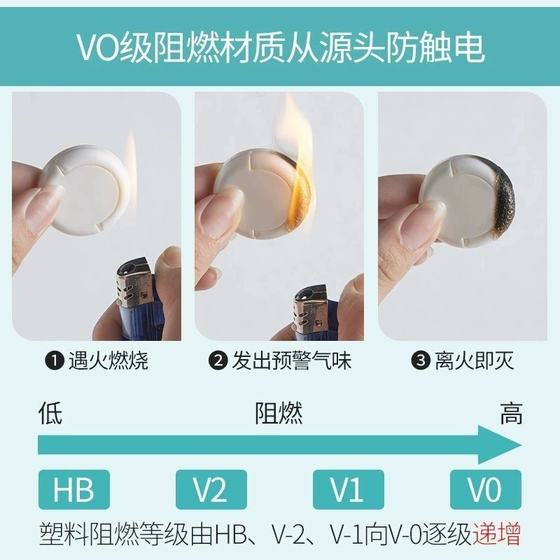 VO级阻燃材质从源头防触电

❶ 遇火燃烧

❷ 发出预警气味

❸ 离火即灭

低

阻燃

高

HB

V2

V1

V0

塑料阻燃等级由HB、V-2、V-1向V-0逐级递增