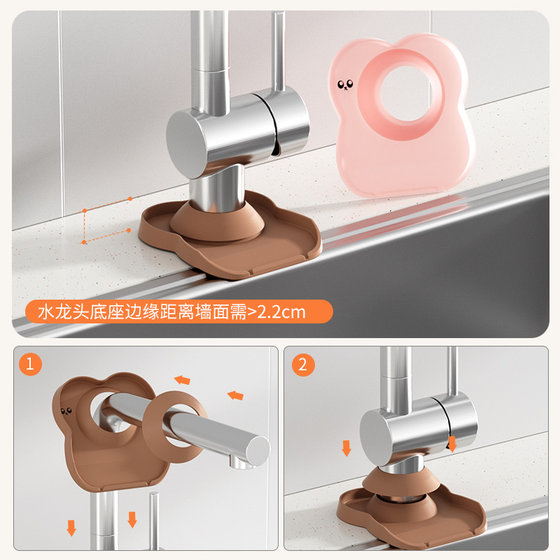 水龙头底座边缘距离墙面需>2.2cm

1

2