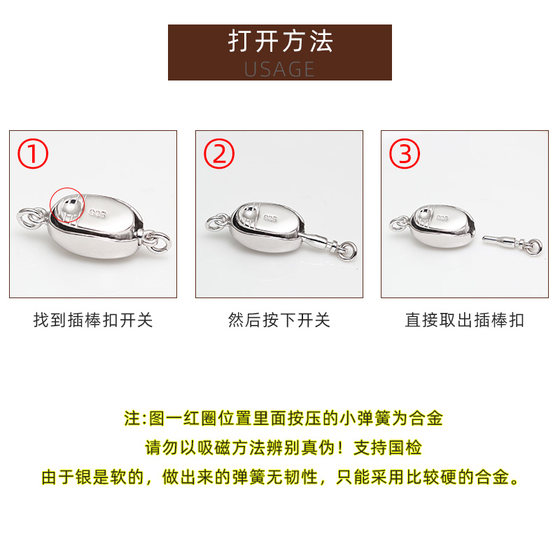 打开方法
USAGE

①
925
找到插棒扣开关

②
925
然后按下开关

③
925
直接取出插棒扣

注:图一红圈位置里面按压的小弹簧为合金
请勿以吸磁方法辨别真伪！支持国检
由于银是软的，做出来的弹簧无韧性，只能采用比较硬的合金。