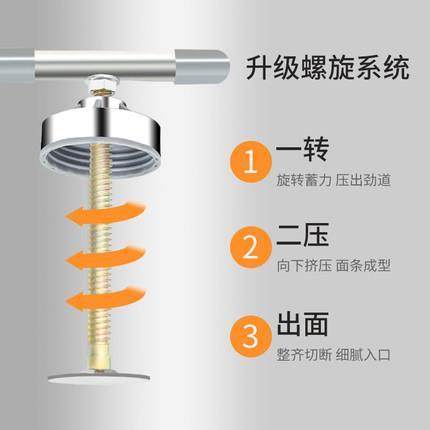 升级螺旋系统

1 一转
旋转蓄力 压出劲道

2 二压
向下挤压 面条成型

3 出面
整齐切断 细腻入口