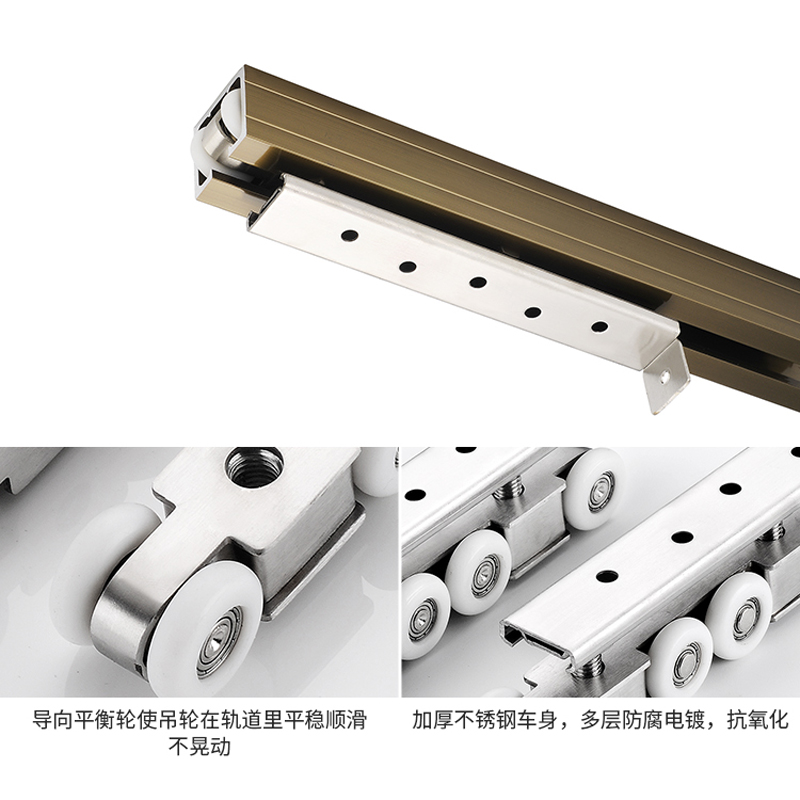 导向平衡轮使吊轮在轨道里平稳顺滑不晃动

加厚不锈钢车身，多层防腐电镀，抗氧化