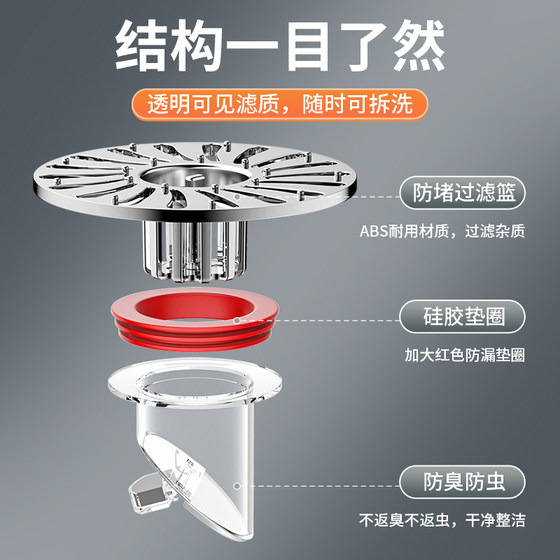 结构一目了然

透明可见滤质，随时可拆洗

防堵过滤篮

ABS耐用材质，过滤杂质

硅胶垫圈

加大红色防漏垫圈

防臭防虫

不返臭不返虫，干净整洁