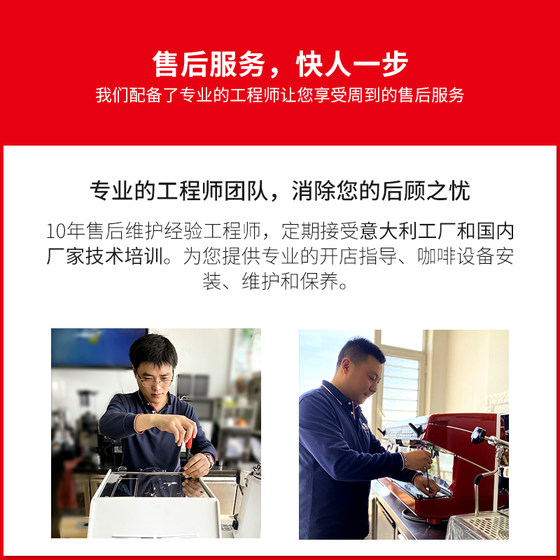 售后服务，快人一步
我们配备了专业的工程师让您享受周到的售后服务

专业的工程师团队，消除您的后顾之忧

10年售后维护经验工程师，定期接受意大利工厂和国内厂家技术培训。为您提供专业的开店指导、咖啡设备安装、维护和保养。