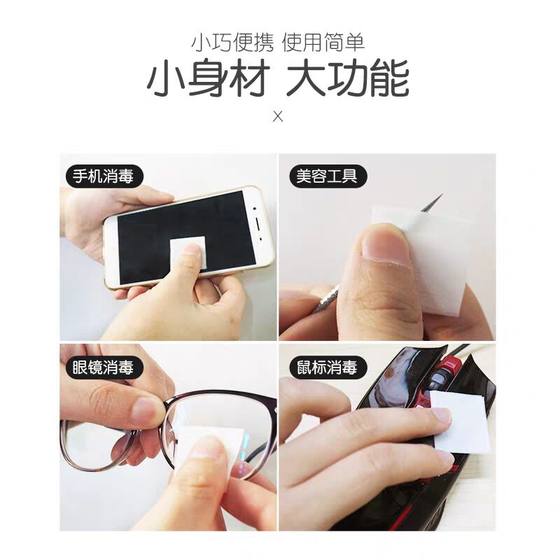 小巧便携 使用简单
小身材 大功能
×

手机消毒

美容工具

眼镜消毒

鼠标消毒