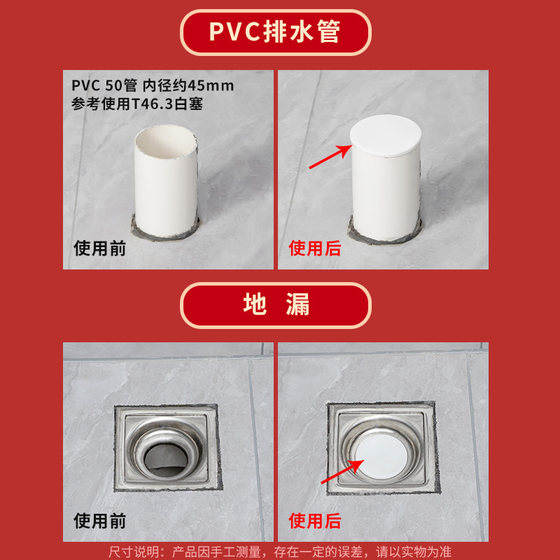 PVC排水管

PVC 50管 内径约45mm
参考使用T46.3白塞

使用前

使用后

地 漏

使用前

使用后

尺寸说明：产品因手工测量，存在一定的误差，请以实物为准