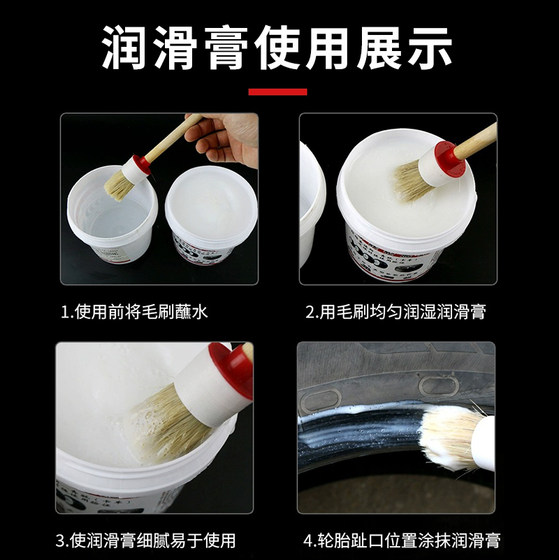 润滑膏使用展示

1.使用前将毛刷蘸水

2.用毛刷均匀润湿润滑膏

3.使润滑膏细腻易于使用

4.轮胎趾口位置涂抹润滑膏