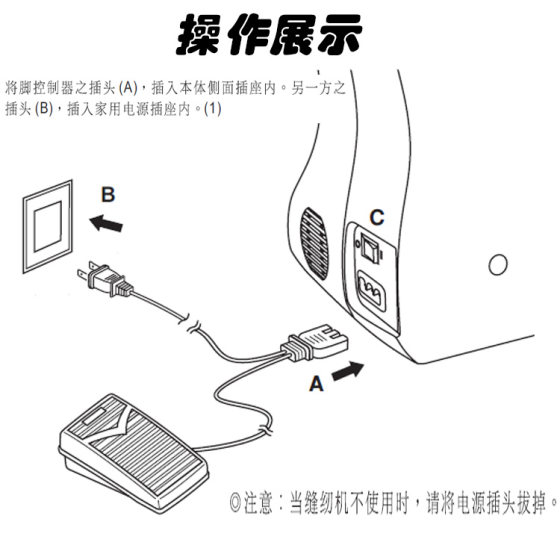 操作展示

将脚控制器之插头 (A)，插入本体侧面插座内。另一方之插头 (B)，插入家用电源插座内。(1)

B

C

A

◎注意：当缝纫机不使用时，请将电源插头拔掉。