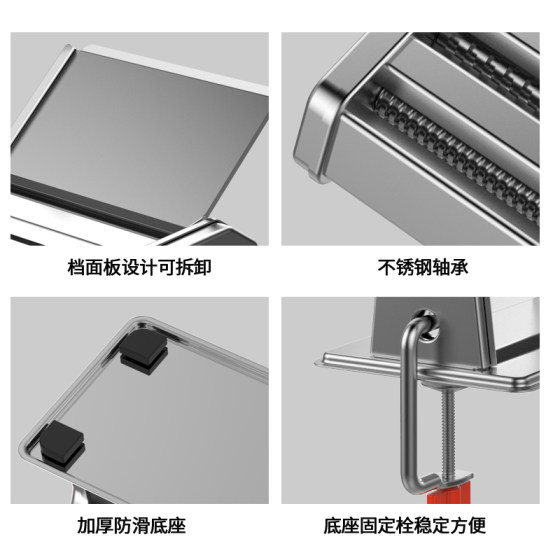 档面板设计可拆卸

不锈钢轴承

加厚防滑底座

底座固定栓稳定方便