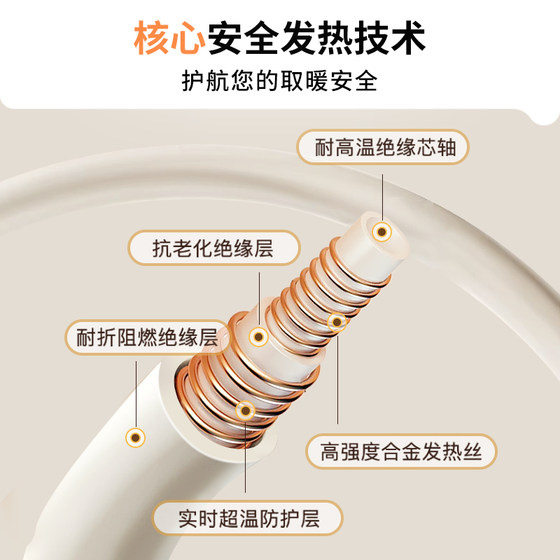 核心安全发热技术

护航您的取暖安全

耐高温绝缘芯轴

抗老化绝缘层

耐折阻燃绝缘层

高强度合金发热丝

实时超温防护层