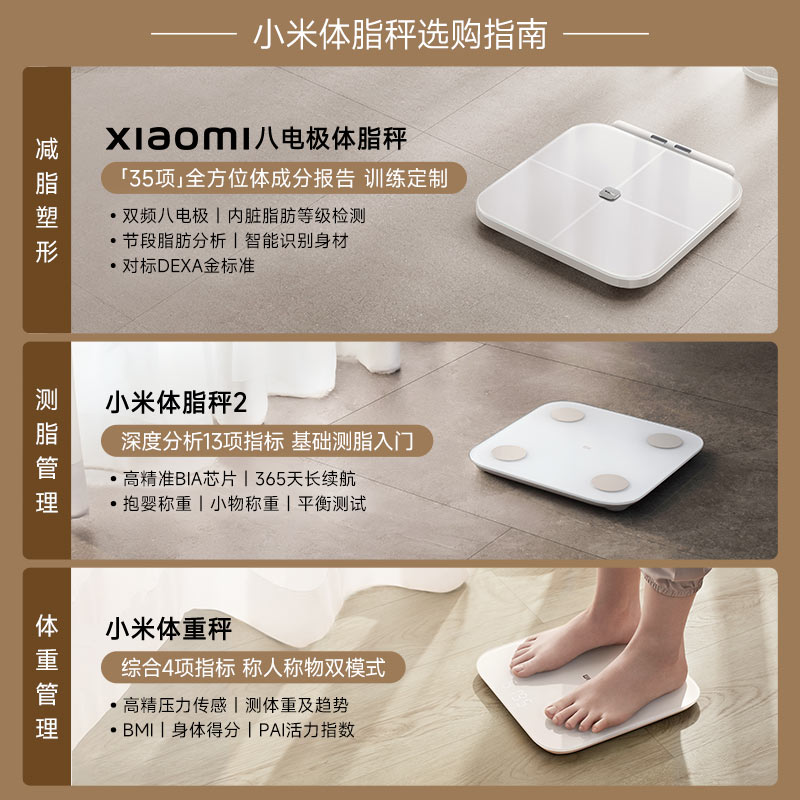 小米体脂秤选购指南

减脂塑形

xiaomi八电极体脂秤

「35项」全方位体成分报告 训练定制

• 双频八电极 | 内脏脂肪等级检测
• 节段脂肪分析 | 智能识别身材
• 对标DEXA金标准

测脂管理

小米体脂秤2

深度分析13项指标 基础测脂入门

• 高精准BIA芯片 | 365天长续航
• 抱婴称重 | 小物称重 | 平衡测试

体重管理

小米体重秤

综合4项指标 称人称物双模式

• 高精压力传感 | 测体重及趋势
• BMI | 身体得分 | PAI活力指数