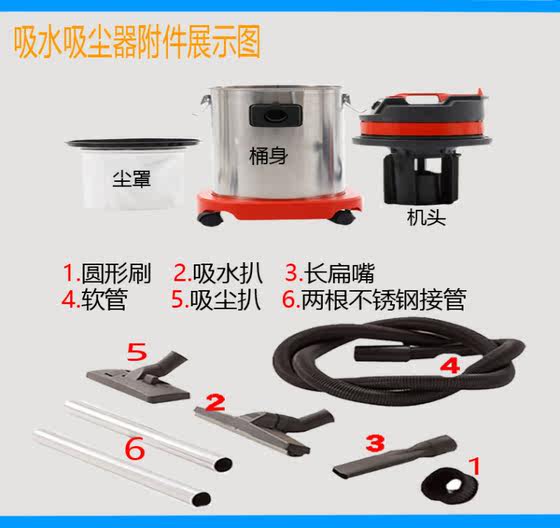 吸水吸尘器附件展示图

尘罩

桶身

机头

1.圆形刷 2.吸水扒 3.长扁嘴
4.软管 5.吸尘扒 6.两根不锈钢接管

5

4

2

6

3

1