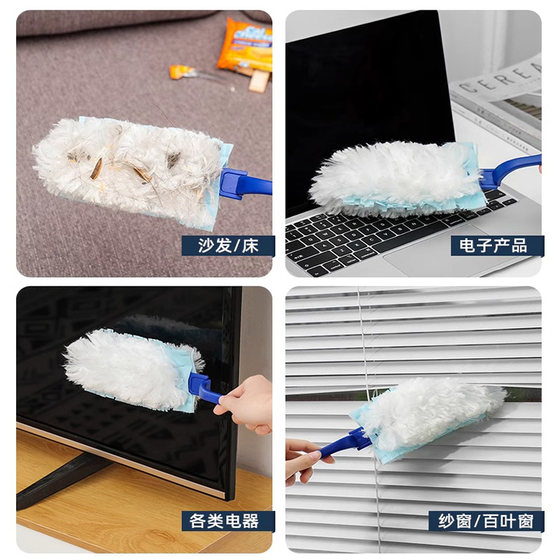 沙发/床

电子产品

CEREA

各类电器

纱窗/百叶窗