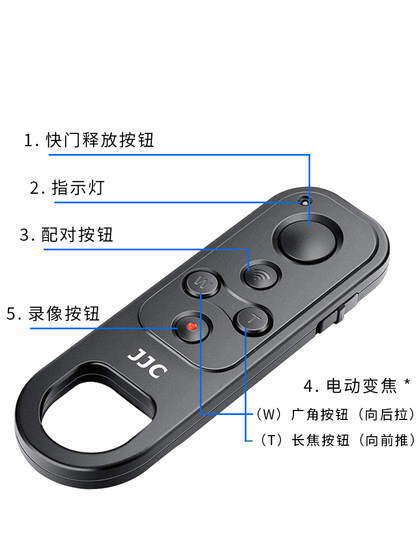 1. 快门释放按钮

2. 指示灯

3. 配对按钮

5. 录像按钮

W

T

JJC

4. 电动变焦 *

（W）广角按钮（向后拉）

（T）长焦按钮（向前推）