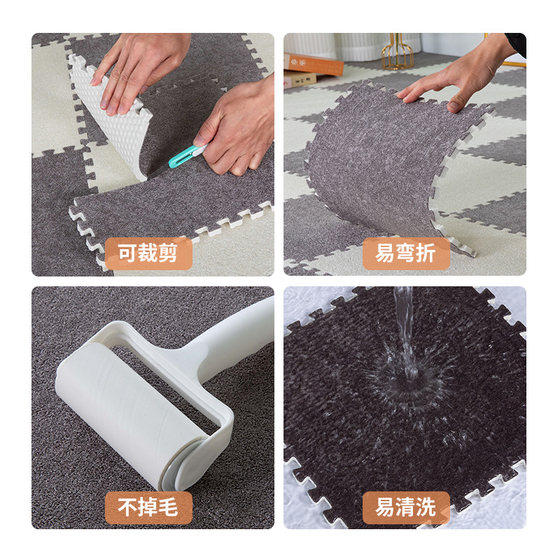 可裁剪

易弯折

不掉毛

易清洗