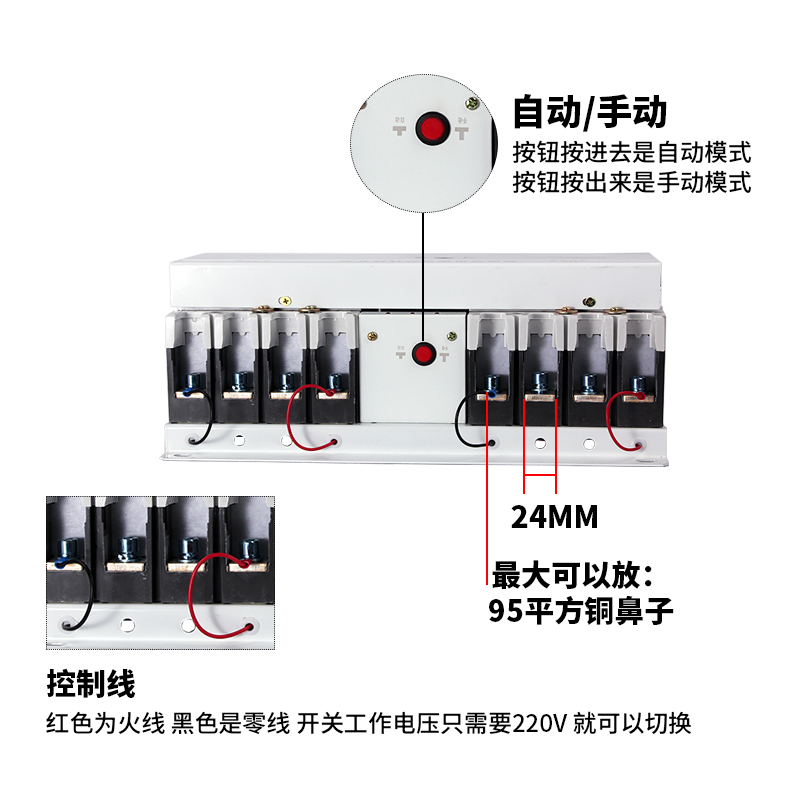 自动/手动
按钮按进去是自动模式
按钮按出来是手动模式

24MM

最大可以放：
95平方铜鼻子

控制线
红色为火线 黑色是零线 开关工作电压只需要220V 就可以切换