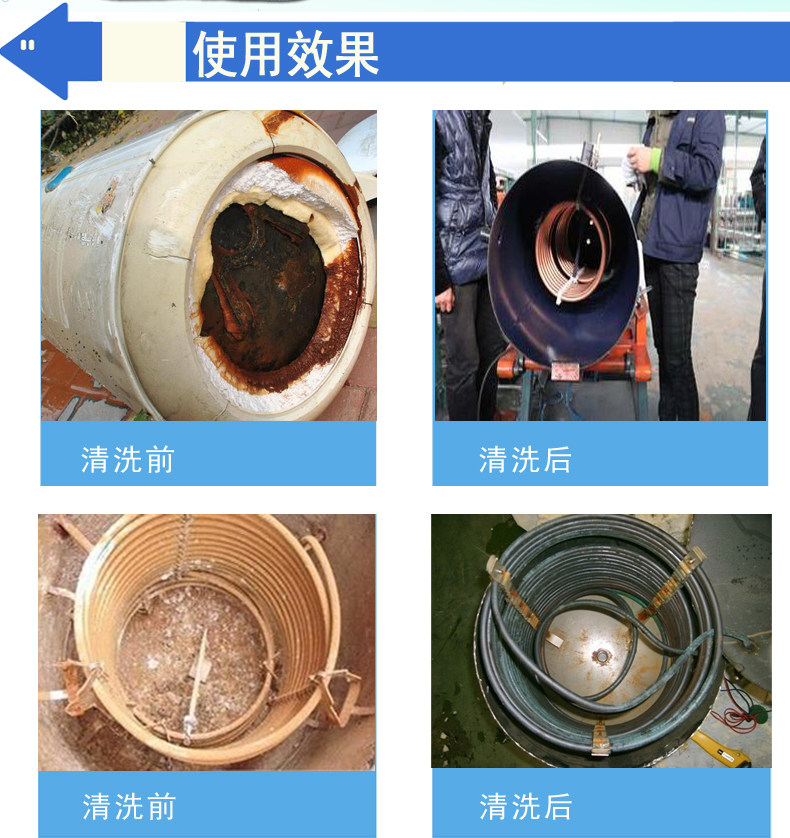 使用效果

清洗前

清洗后

清洗前

清洗后