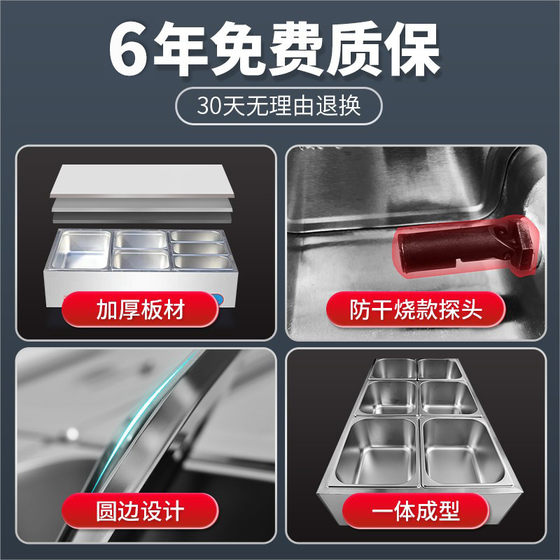 6年免费质保

30天无理由退换

加厚板材

防干烧款探头

圆边设计

一体成型