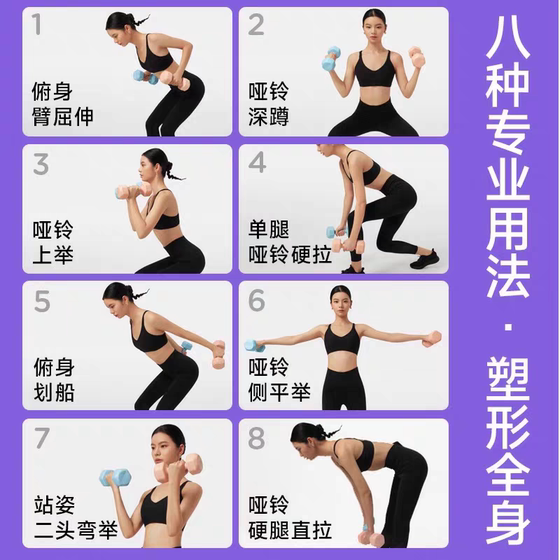 1
俯身
臂屈伸

2
哑铃
深蹲

3
哑铃
上举

4
单腿
哑铃硬拉

5
俯身
划船

6
哑铃
侧平举

7
站姿
二头弯举

8
哑铃
硬腿直拉

八种专业用法·塑形全身