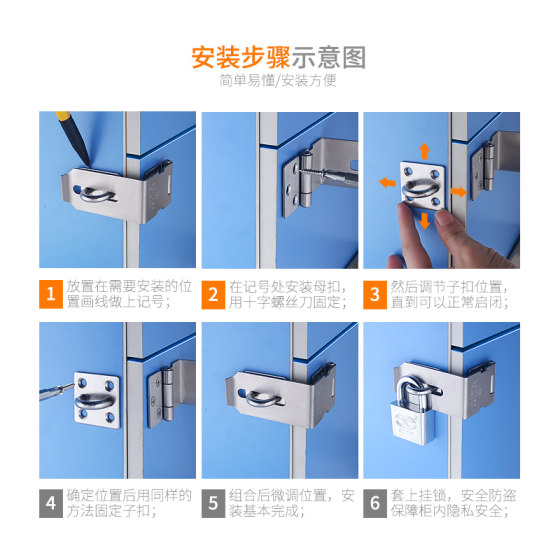 安装步骤示意图
简单易懂/安装方便

1 放置在需要安装的位置画线做上记号；

2 在记号处安装母扣，用十字螺丝刀固定；

3 然后调节子扣位置，直到可以正常启闭；

4 确定位置后用同样的方法固定子扣；

5 组合后微调位置，安装基本完成；

6 套上挂锁，安全防盗保障柜内隐私安全；