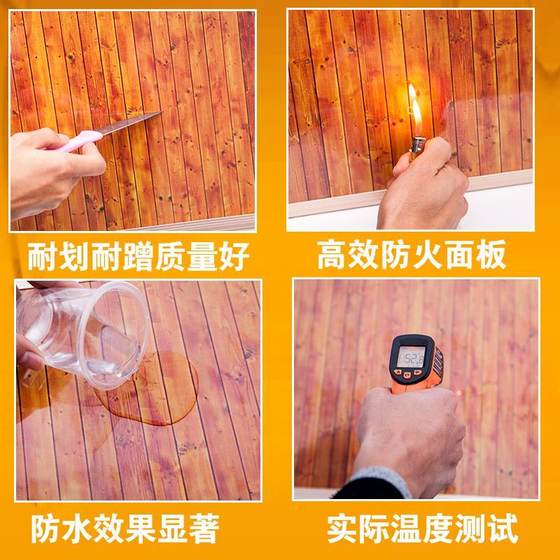 耐划耐蹭质量好

高效防火面板

防水效果显著

实际温度测试