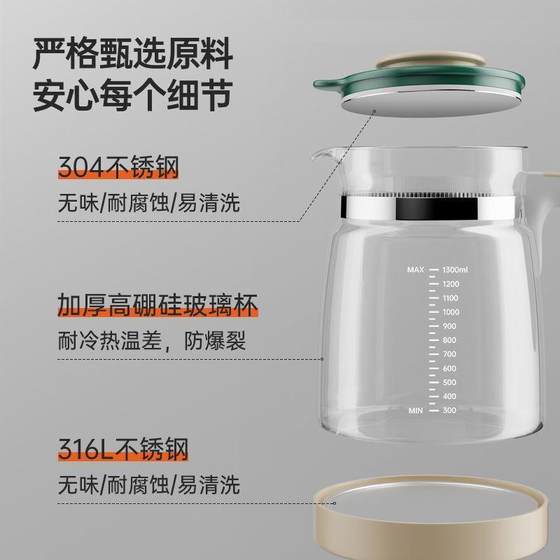 严格甄选原料
安心每个细节

304不锈钢
无味/耐腐蚀/易清洗

加厚高硼硅玻璃杯
耐冷热温差，防爆裂

316L不锈钢
无味/耐腐蚀/易清洗

MAX 1300ml
1200
1100
1000
900
800
700
600
500
400
MIN 300