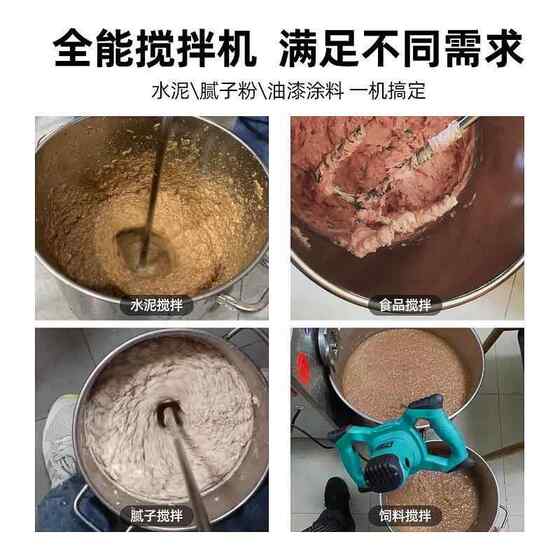 全能搅拌机 满足不同需求

水泥\腻子粉\油漆涂料 一机搞定

水泥搅拌

食品搅拌

腻子搅拌

饲料搅拌