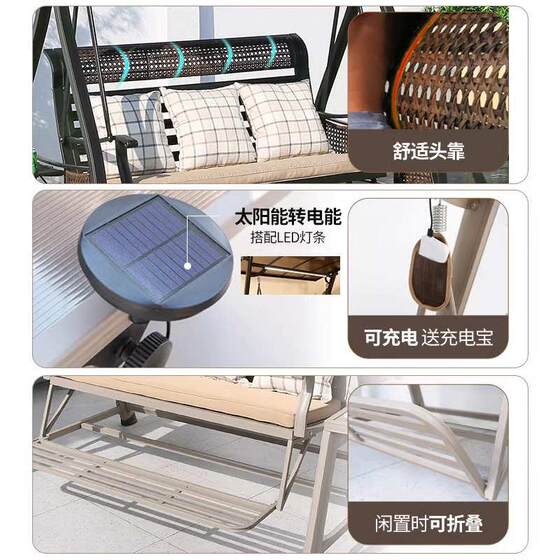 舒适头靠

太阳能转电能
搭配LED灯条

可充电 送充电宝

闲置时可折叠