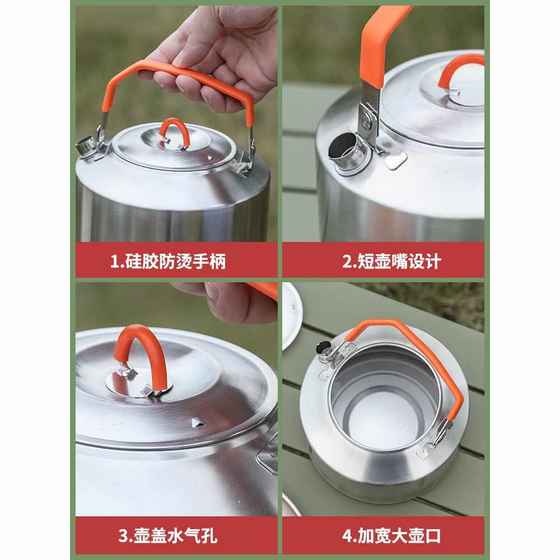 1.硅胶防烫手柄

2.短壶嘴设计

3.壶盖水气孔

4.加宽大壶口