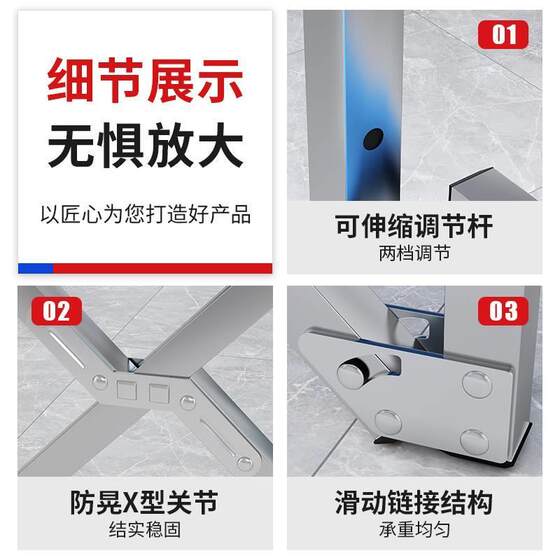 细节展示
无惧放大
以匠心为您打造好产品

01
可伸缩调节杆
两档调节

02
防晃X型关节
结实稳固

03
滑动链接结构
承重均匀