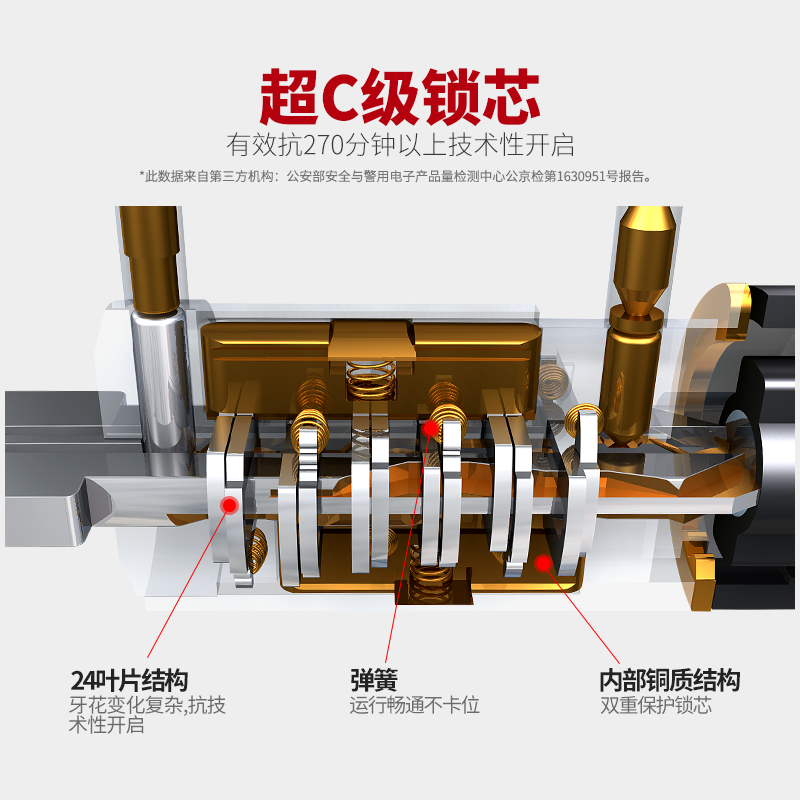 超C级锁芯
有效抗270分钟以上技术性开启
*此数据来自第三方机构：公安部安全与警用电子产品量检测中心公京检第1630951号报告。

24叶片结构
牙花变化复杂,抗技术性开启

弹簧
运行畅通不卡位

内部铜质结构
双重保护锁芯