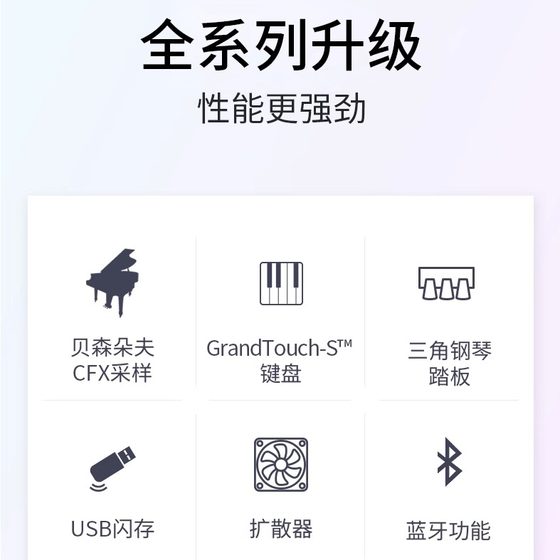 全系列升级

性能更强劲

贝森朵夫
CFX采样

GrandTouch-S™
键盘

三角钢琴
踏板

USB闪存

扩散器

蓝牙功能