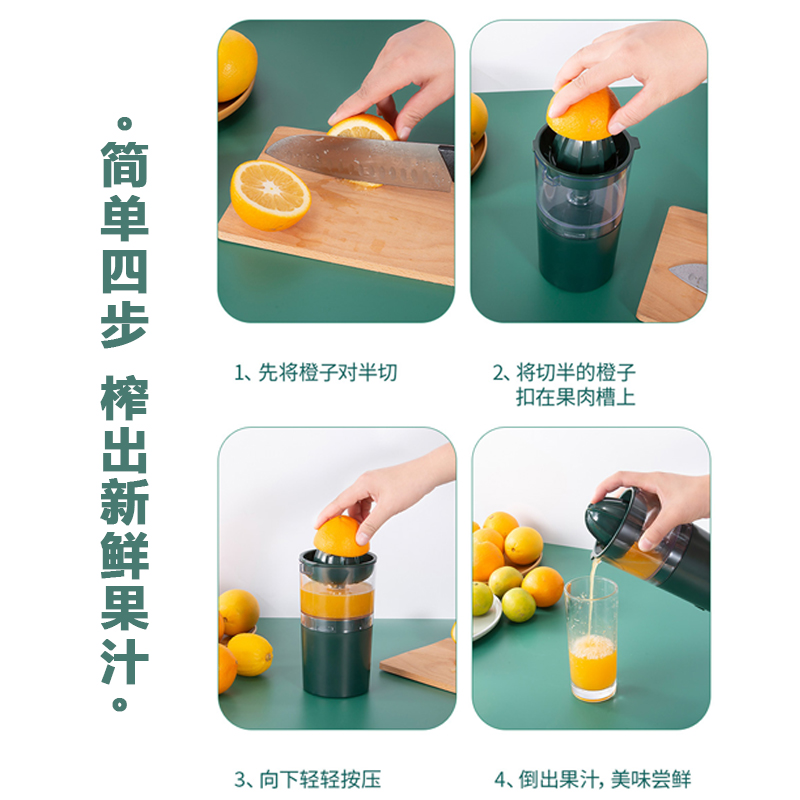 。简单四步 榨出新鲜果汁。

1、先将橙子对半切

2、将切半的橙子扣在果肉槽上

3、向下轻轻按压

4、倒出果汁，美味尝鲜