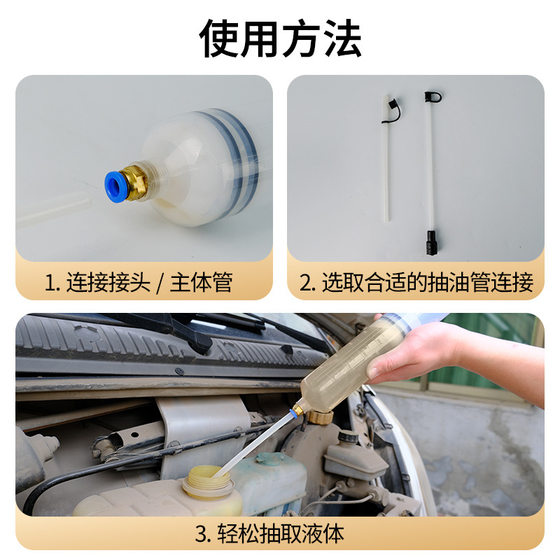 使用方法

1. 连接接头 / 主体管

2. 选取合适的抽油管连接

3. 轻松抽取液体