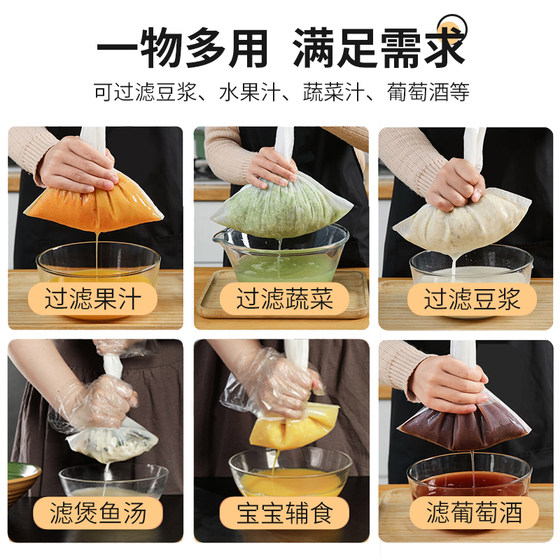 一物多用 满足需求

可过滤豆浆、水果汁、蔬菜汁、葡萄酒等

过滤果汁

过滤蔬菜

过滤豆浆

滤煲鱼汤

宝宝辅食

滤葡萄酒