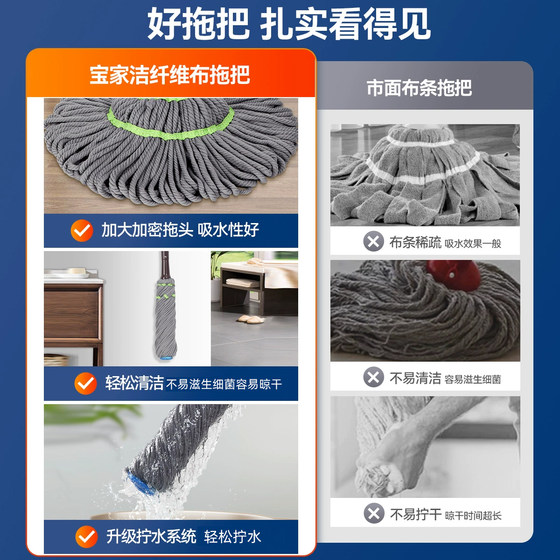 好拖把 扎实看得见

宝家洁纤维布拖把

加大加密拖头 吸水性好

轻松清洁 不易滋生细菌容易晾干

升级拧水系统 轻松拧水

市面布条拖把

布条稀疏 吸水效果一般

不易清洁 容易滋生细菌

不易拧干 晾干时间超长